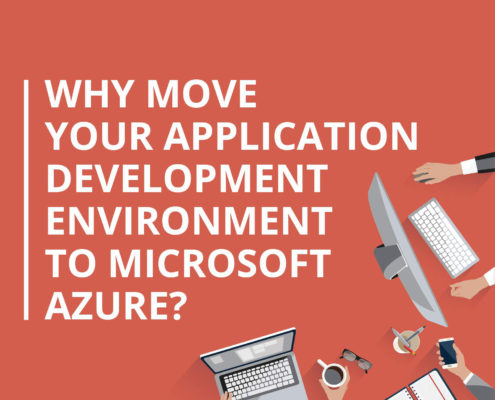 WHY MOVE YOUR APPLICATION DEVELOPMENT ENVIRONMENT TO MICROSOFT AZURE?